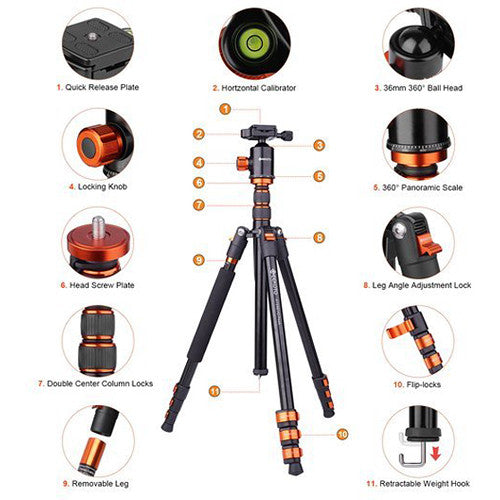 1. Quick Release Plate

2. Hortzontal Calibrator

3. 36mm 360° Ball Head

4. Locking Knob

5. 360° Panoramic Scale

6. Head Screw Plate

8. Leg Angle Adjustment Lock

7. Double Center Column Locks

10. Flip-locks

9. Removable Leg

11. Retractable Weight Hook

1
2
3
4
5
6
7
8
9
11
10